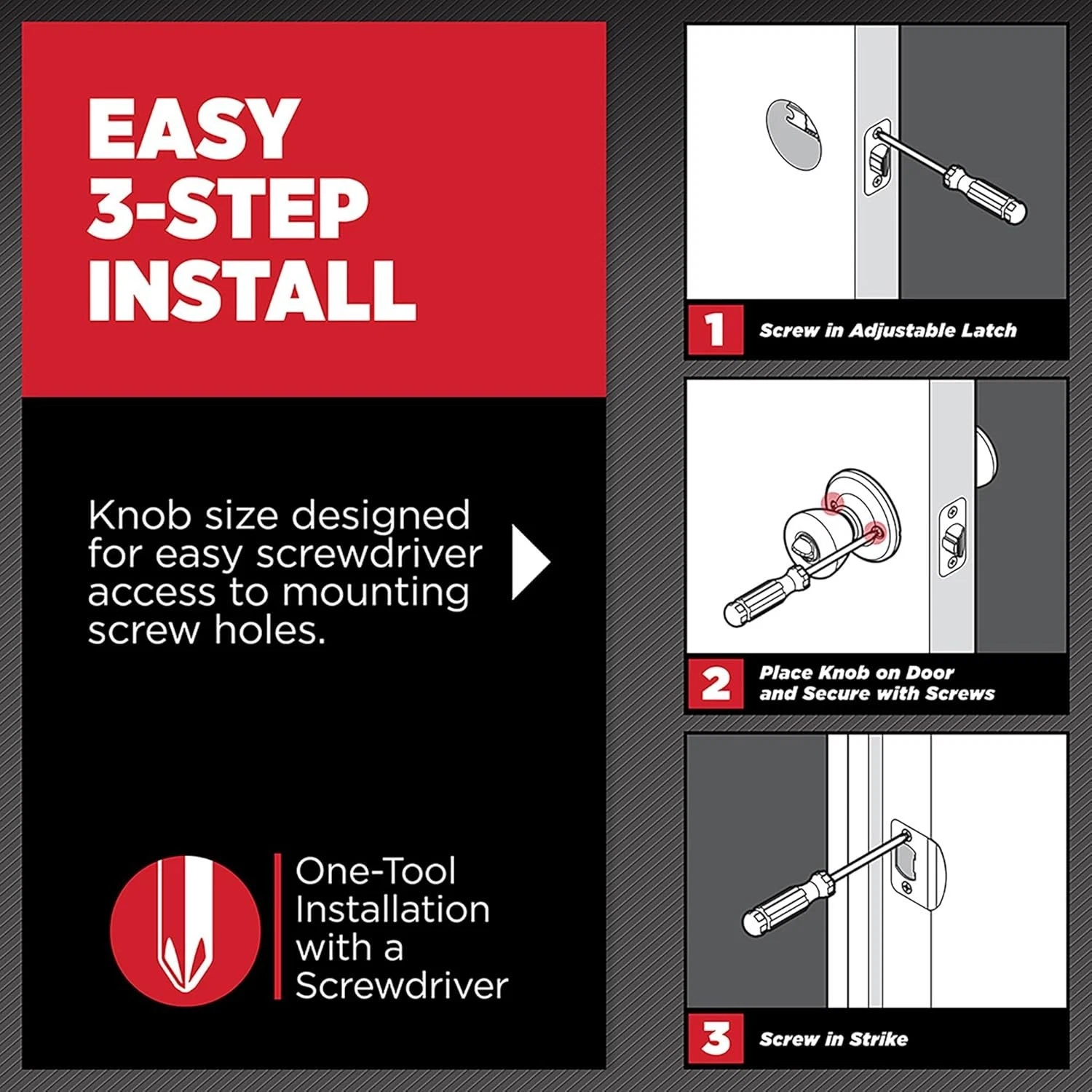 EASY 3-STEP INSTALL

Knob size designed for easy screwdriver access to mounting screw holes.

One-Tool Installation with a Screwdriver

1 Screw in Adjustable Latch

2 Place Knob on Door and Secure with Screws

3 Screw in Strike